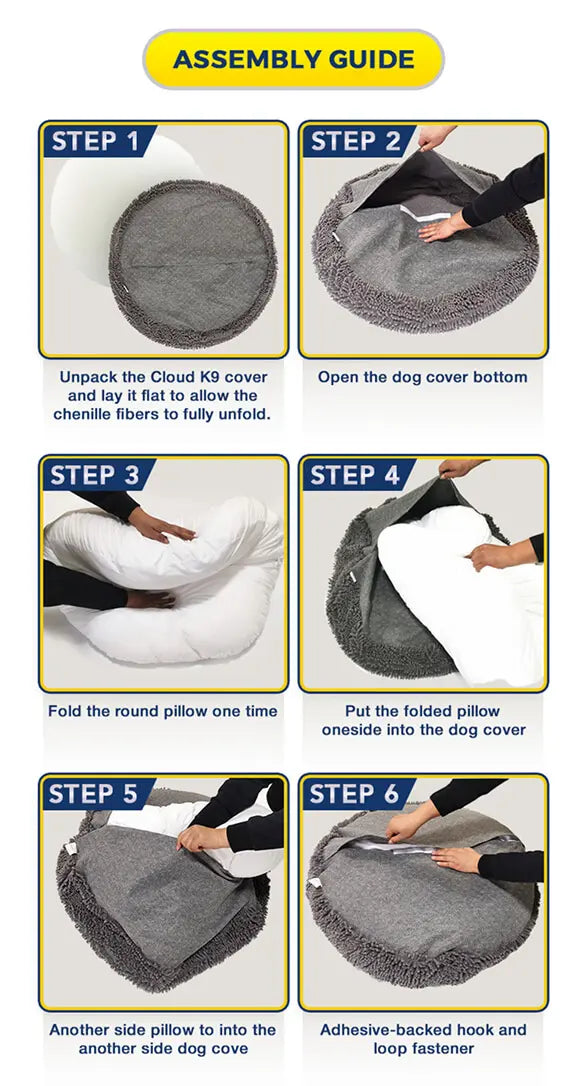 ASSEMBLY GUIDE

STEP 1

Unpack the Cloud K9 cover and lay it flat to allow the chenille fibers to fully unfold.

STEP 2

Open the dog cover bottom

STEP 3

Fold the round pillow one time

STEP 4

Put the folded pillow oneside into the dog cover

STEP 5

Another side pillow to into the another side dog cove

STEP 6

Adhesive-backed hook and loop fastener